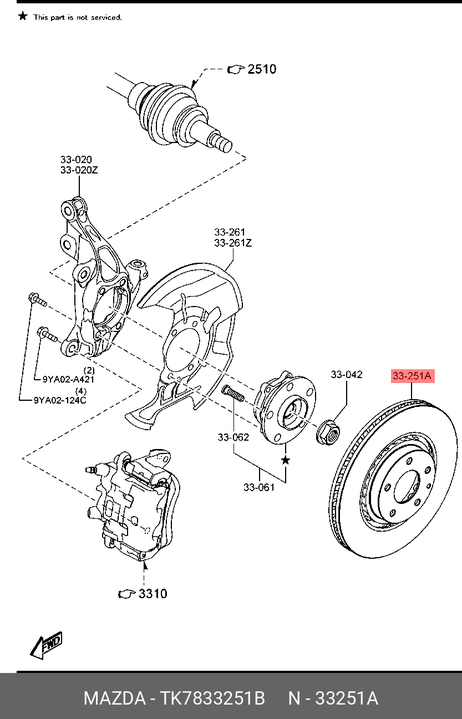 ★ This part is not serviced.

2510

33-020
33-020Z

33-261
33-261Z

(2)
9YA02-A421
(4)
9YA02-124C

33-042

33-251A

33-062

★

33-061

3310

FWD

MAZDA - TK7833251B N - 33251A