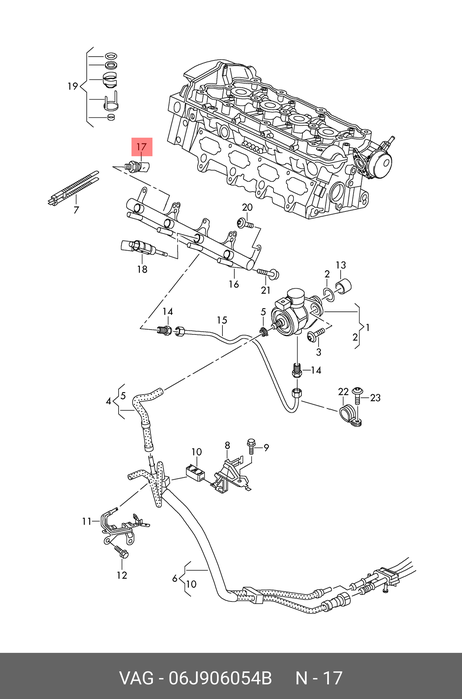 19
17
7
20
18
16
21
13
2
14
15
5
1
2
3
14
4
5
22
23
10
8
9
11
12
6
10
VAG - 06J906054B N - 17