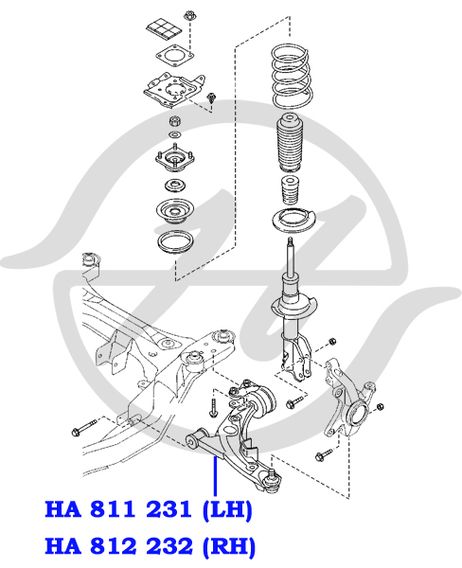 HA 811 231 (LH)
HA 812 232 (RH)