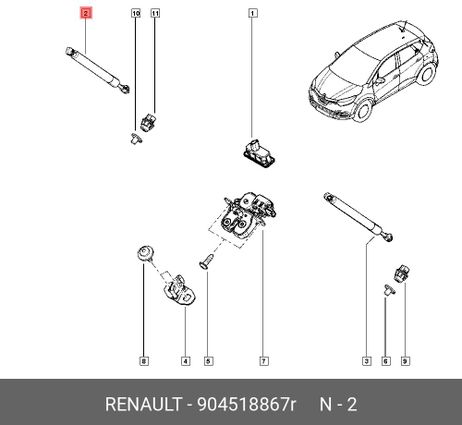 2
10
11
1
8
4
5
7
3
6
9

RENAULT - 904518867r N - 2