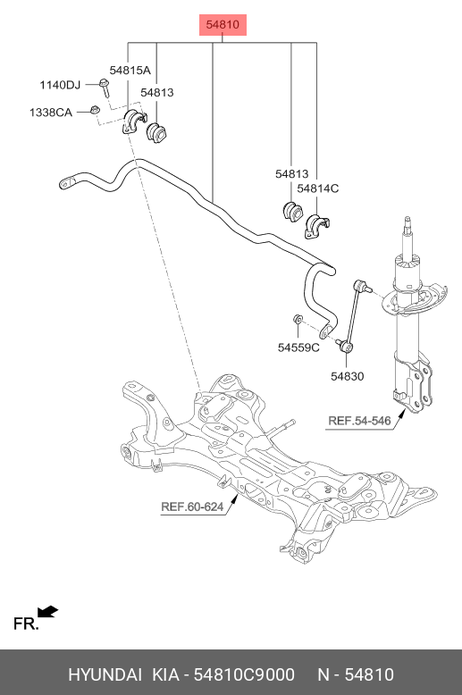 54810
54815A
1140DJ
54813
1338CA
54813
54814C
54559C
54830
REF.54-546
REF.60-624
FR.
HYUNDAI KIA - 54810C9000 N - 54810