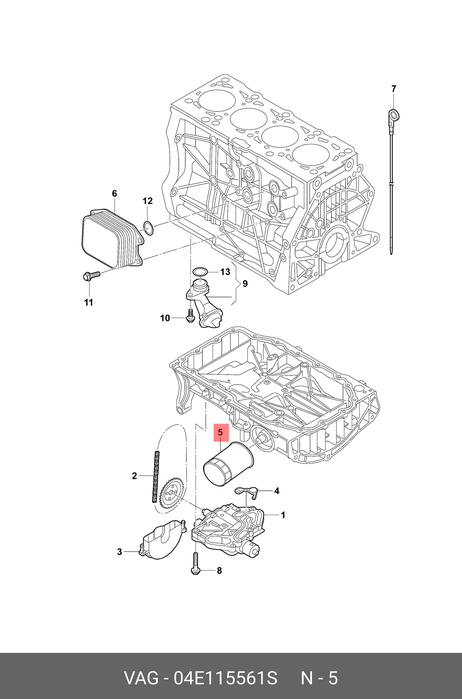 7
6
12
13
9
11
10
5
2
4
1
3
8
VAG - 04E115561S N - 5