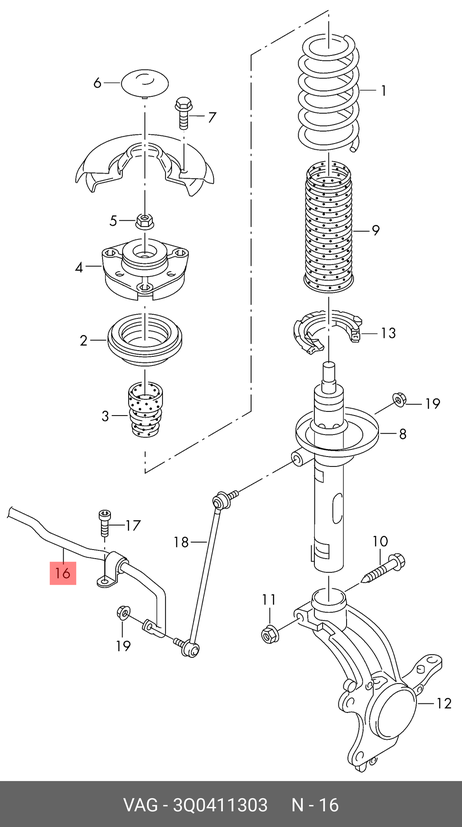 6
7
1
5
4
9
2
13
3
19
8
17
18
10
16
11
19
12
VAG - 3Q0411303 N - 16