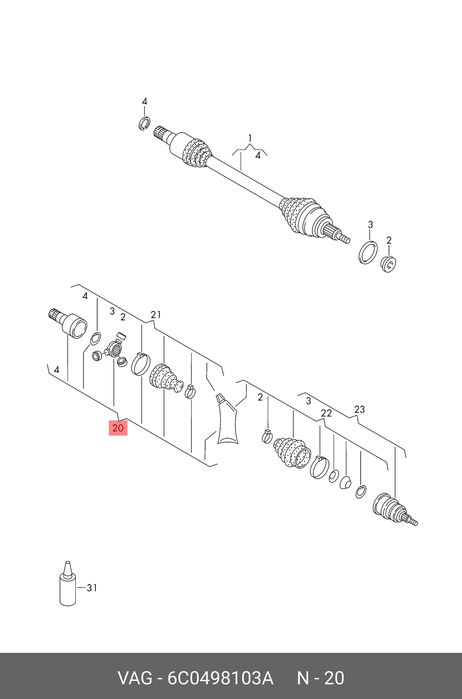 4
1
4
3
2
4
3
2
21
4
20
2
3
22
23
31
VAG - 6C0498103A N - 20