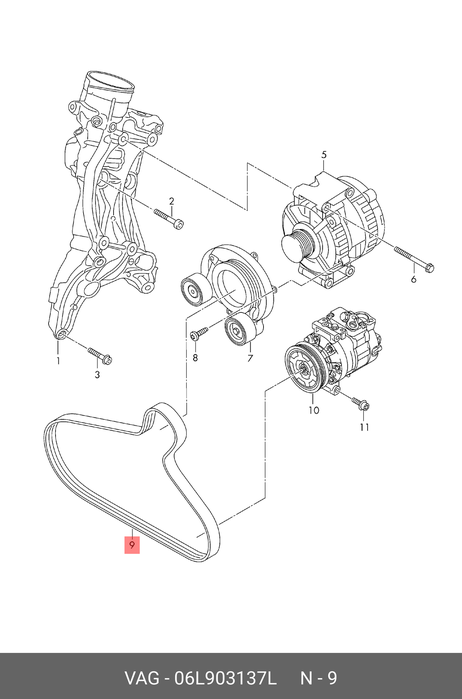 5
2
6
8
7
1
3
10
11
9
VAG - 06L903137L N - 9