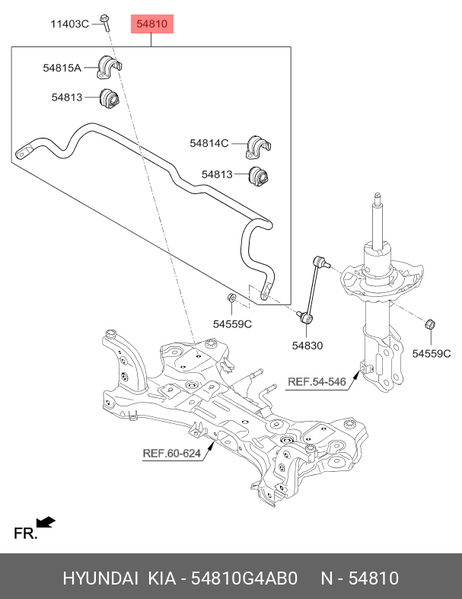 11403C

54810

54815A

54813

54814C

54813

54559C

54830

54559C

REF.54-546

REF.60-624

FR.

HYUNDAI KIA - 54810G4AB0 N - 54810