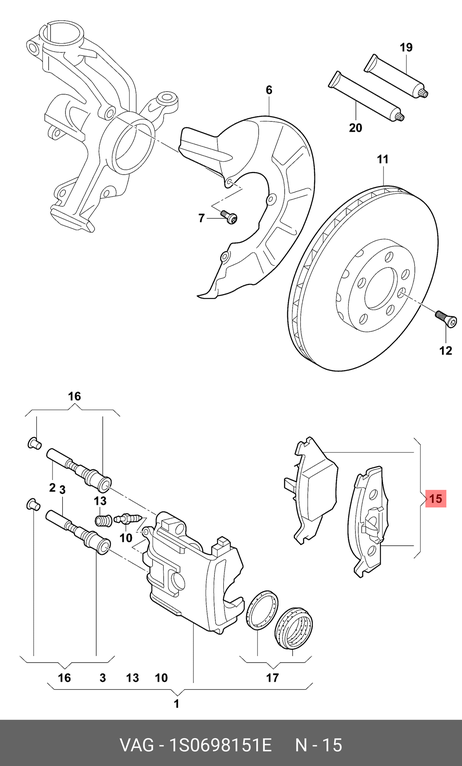 19
6
20
11
7
12
16
2
3
13
10
15
16
3
13
10
17
1
VAG - 1S0698151E N - 15