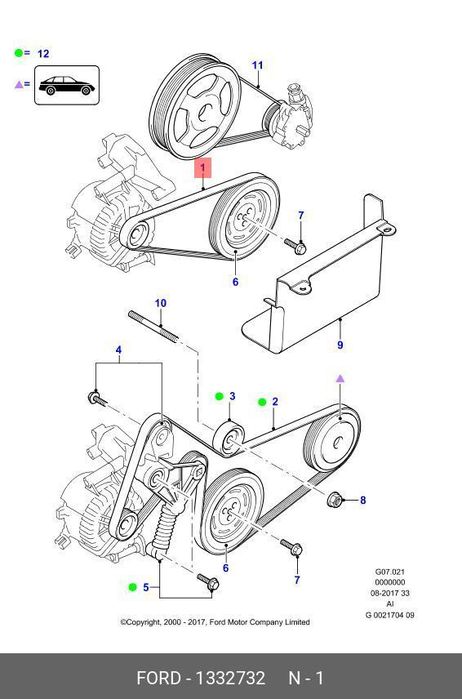 = 12

=

11

1

7

6

9

10

4

3

2

8

6

7

5

G07.021
0000000
08-2017 33
AI
G 0021704 09

©Copyright, 2000 - 2017, Ford Motor Company Limited

FORD - 1332732 N - 1