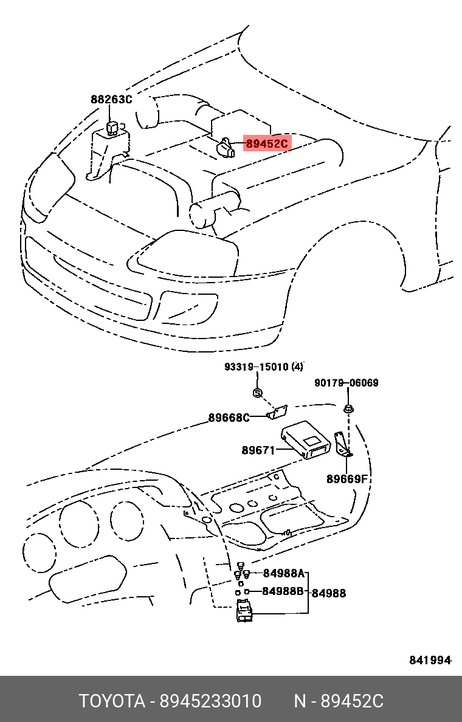 88263C
89452C
93319-15010 (4)
90179-06069
89668C
89671
89669F
84988A
84988B
84988
841994
TOYOTA - 8945233010 N - 89452C