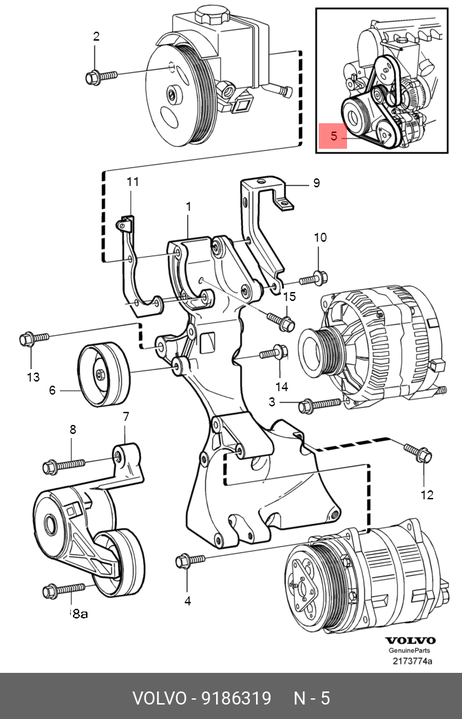 2

5

11

9

1

10

15

13

6

14

3

8

7

12

4

8a

VOLVO
GenuineParts
2173774a

VOLVO - 9186319 N - 5