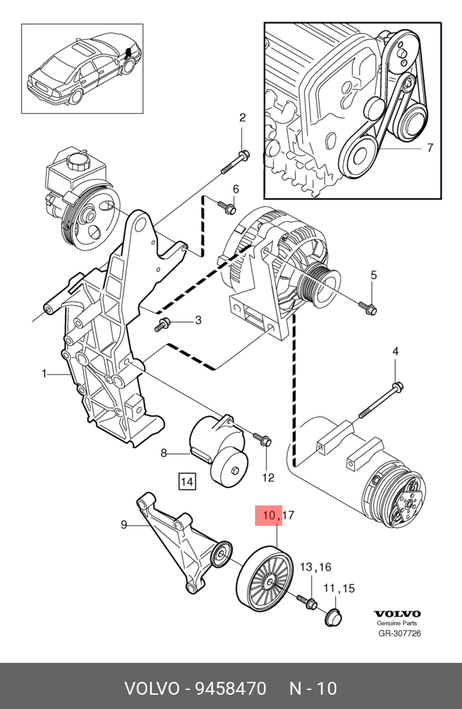 2
7
6
5
3
4
1
8
12
14
9
10, 17
13, 16
11, 15
VOLVO
Genuine Parts
GR-307726

VOLVO - 9458470 N - 10