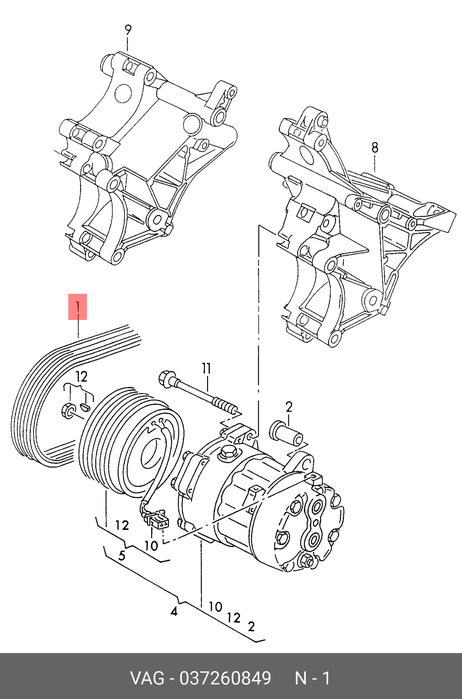 9

8

1

12

11

2

12

10

5

4

10 12 2

VAG - 037260849 N - 1