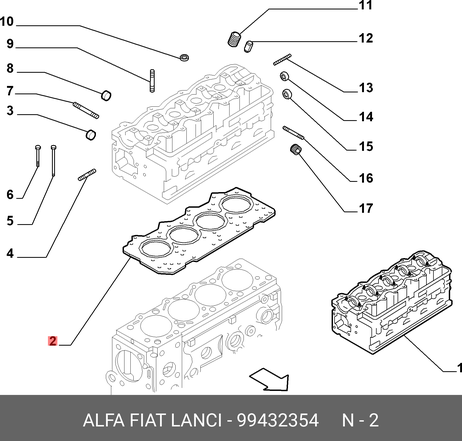 10
9
8
7
3
6
5
4
2
11
12
13
14
15
16
17
1

ALFA FIAT LANCI - 99432354 N - 2