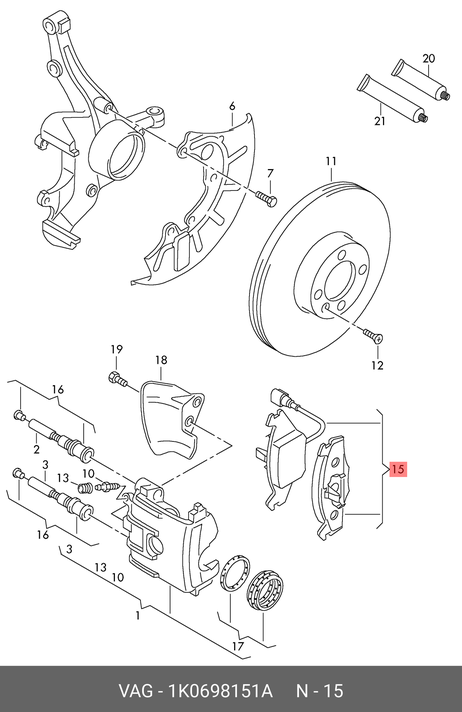 20
21
6
7
11
12
19
18
16
2
3
13
10
15
16
3
13 10
1
17
VAG - 1K0698151A N - 15