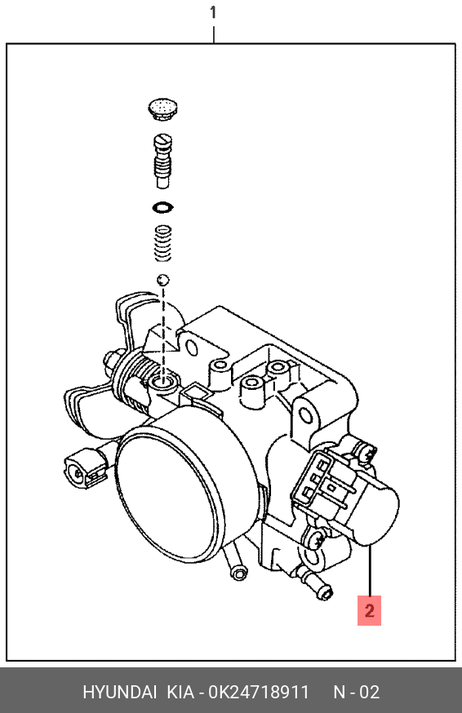 1

2

HYUNDAI KIA - 0K24718911 N - 02