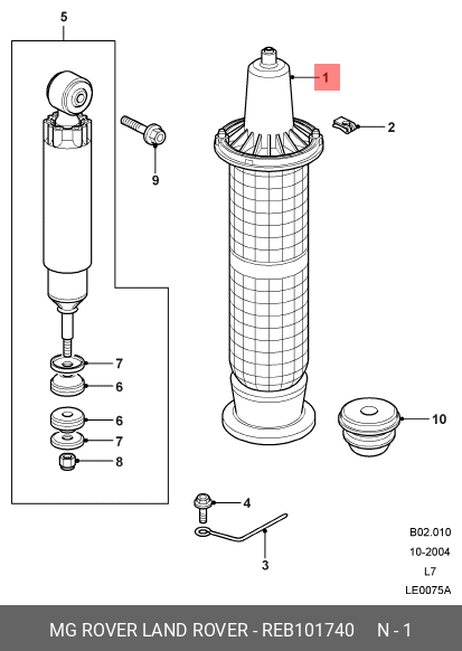 5
1
2
9
7
6
6
7
8
10
4
3
B02.010
10-2004
L7
LE0075A
MG ROVER LAND ROVER - REB101740 N - 1