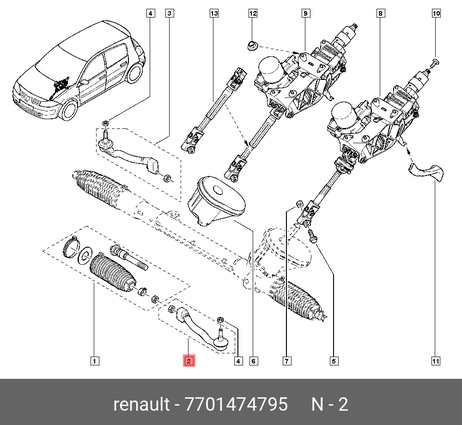 4
3
13
12
9
8
10
1
2
4
6
7
5
11

renault - 7701474795 N - 2