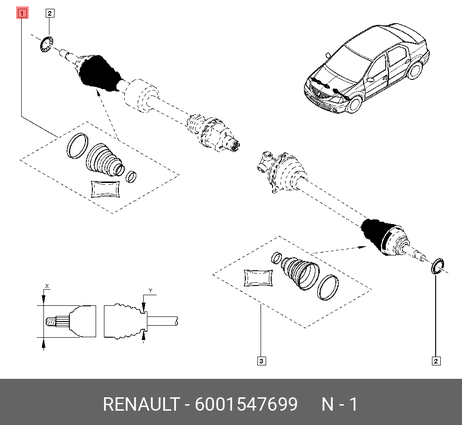 1
2
X
Y
3
2
RENAULT - 6001547699 N - 1