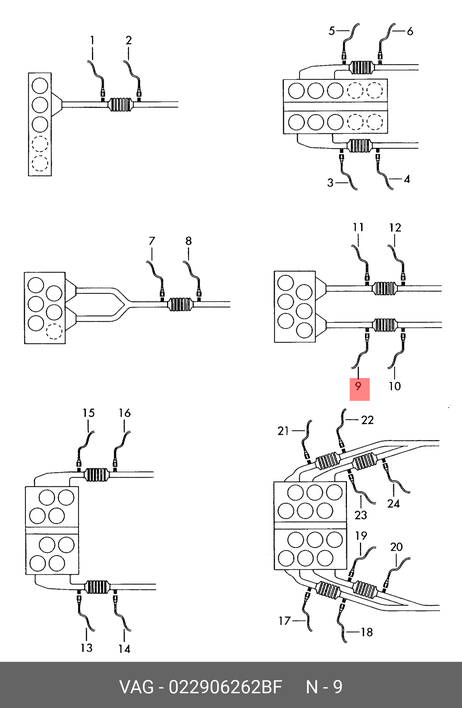 1
2
5
6
3
4
7
8
11
12
9
10
15
16
13
14
21
22
23
24
19
20
17
18

VAG - 022906262BF N - 9