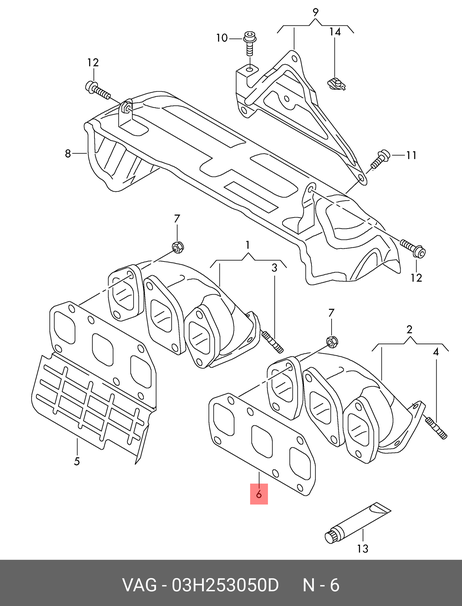 9
10
14
12
8
11
7
1
3
12
7
2
4
5
6
13
VAG - 03H253050D N - 6