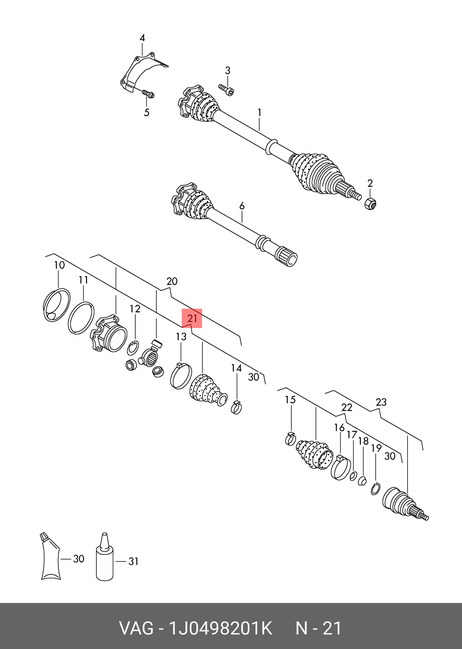 4
3
5
1
2
6
10
11
20
12
21
13
14
30
15
22
23
16
17
18
19
30
30
31

VAG - 1J0498201K N - 21