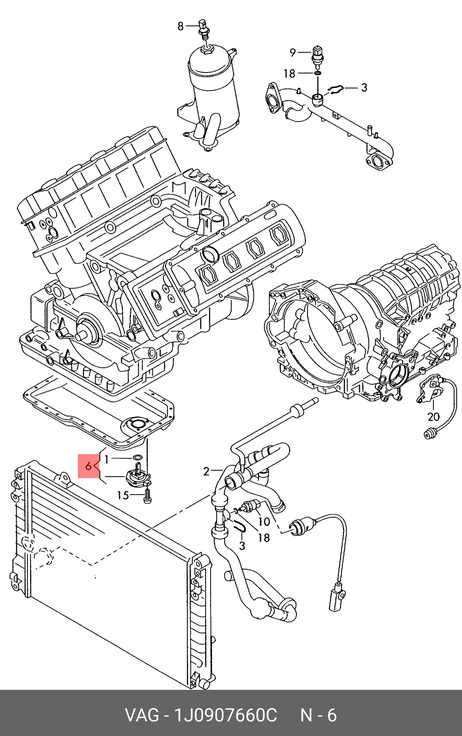 8
9
18
3
20
6
1
15
2
10
18
3
VAG - 1J0907660C N - 6