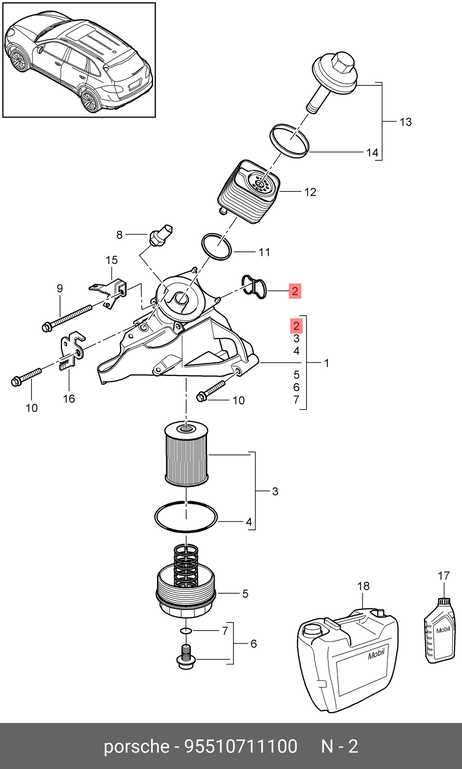 13
14
12
8
11
15
2
9
2
3
4
1
5
6
7
10
16
10
3
4
5
7
6
18
17
Mobil
Mobil
porsche - 95510711100 N - 2