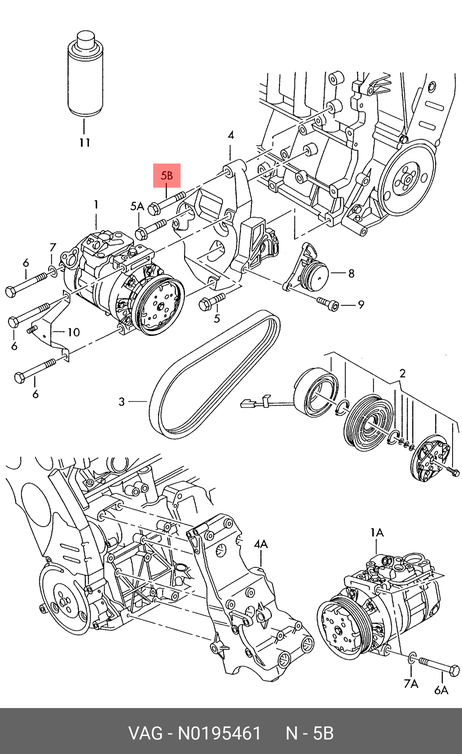 11

4

5B

1

5A

7

6

8

9

5

6

10

6

3

2

1A

4A

7A

6A

VAG - N0195461 N - 5B