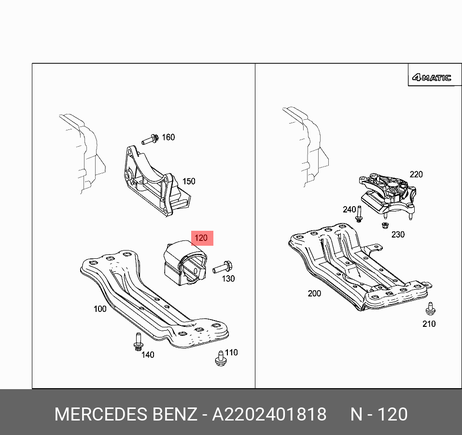 4MATIC

160
150
120
130
100
140
110

220
240
230
200
210

MERCEDES BENZ - A2202401818 N - 120