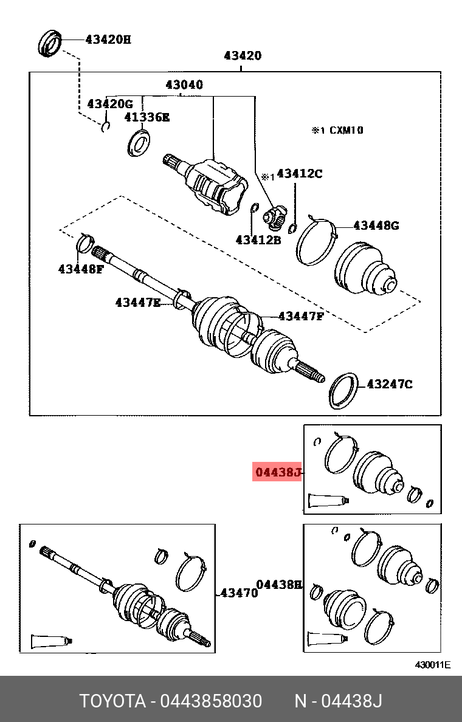 43420H
43420
43040
43420G
41336E
※1 CXM10
※1 43412C
43412B
43448G
43448F
43447E
43447F
43247C
04438J
43470
04438H
430011E
TOYOTA - 0443858030 N - 04438J