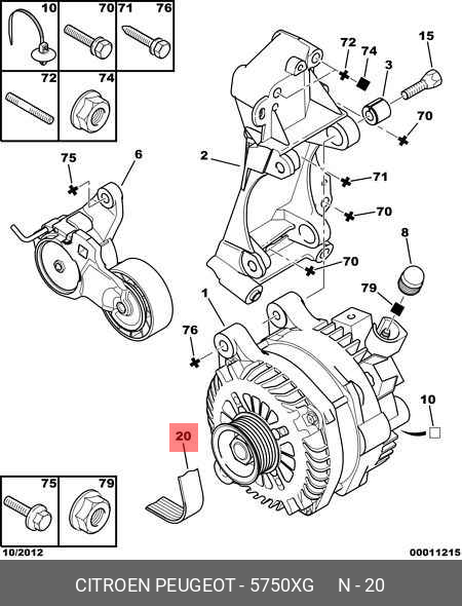 10
70 71 76
72
74
72
74
3
15
70
75
6
2
71
70
8
70
79
1
76
10
20
75
79
10/2012
00011215
CITROEN PEUGEOT - 5750XG N - 20