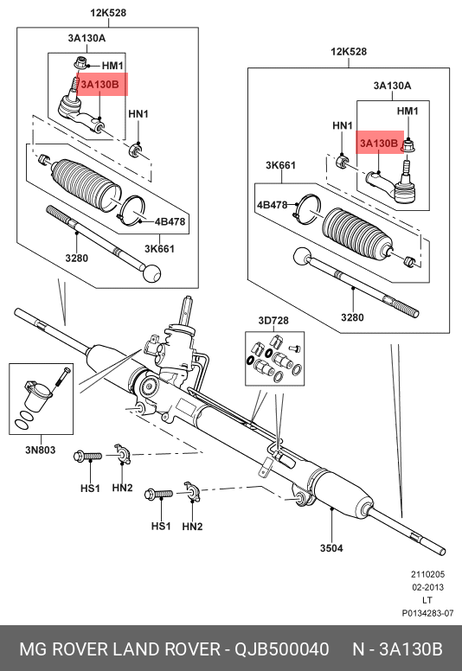 12K528
3A130A
HM1
3A130B
HN1
4B478
3K661
3280

12K528
3A130A
HM1
HN1
3A130B
3K661
4B478
3280

3D728
3N803
HS1
HN2
HS1
HN2
3504

2110205
02-2013
LT
P0134283-07

MG ROVER LAND ROVER - QJB500040 N - 3A130B