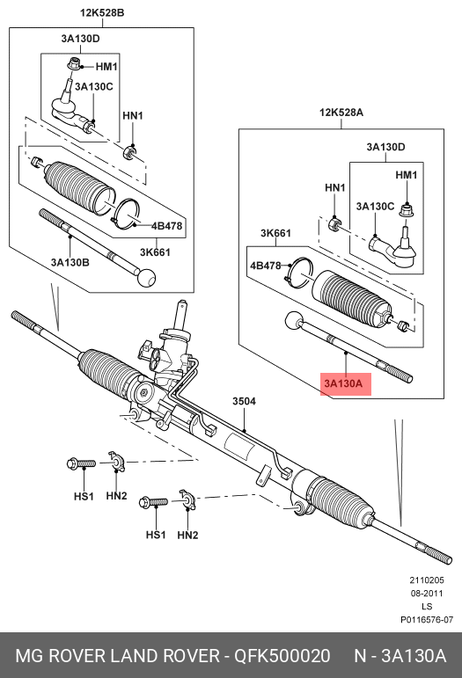 12K528B
3A130D
HM1
3A130C
HN1
4B478
3K661
3A130B
12K528A
3A130D
HM1
HN1
3A130C
3K661
4B478
3A130A
3504
HS1
HN2
HS1
HN2
2110205
08-2011
LS
P0116576-07
MG ROVER LAND ROVER - QFK500020 N - 3A130A