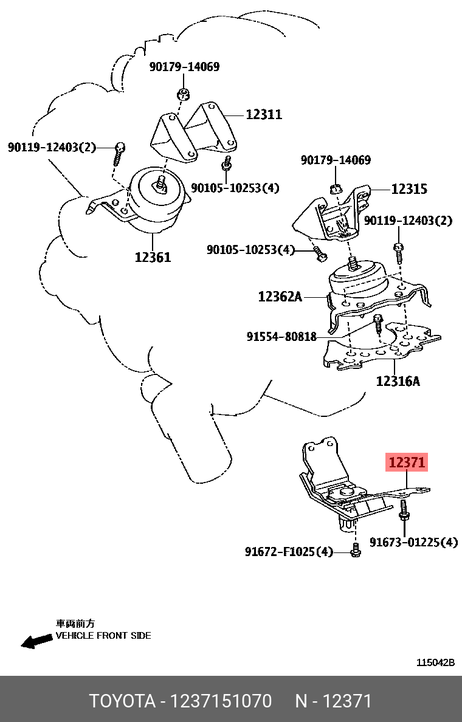 90179-14069
12311
90119-12403(2)
90105-10253(4)
12361
90179-14069
12315
90119-12403(2)
90105-10253(4)
12362A
91554-80818
12316A
12371
91673-01225(4)
91672-F1025(4)
車両前方
VEHICLE FRONT SIDE
115042B
TOYOTA - 1237151070 N - 12371