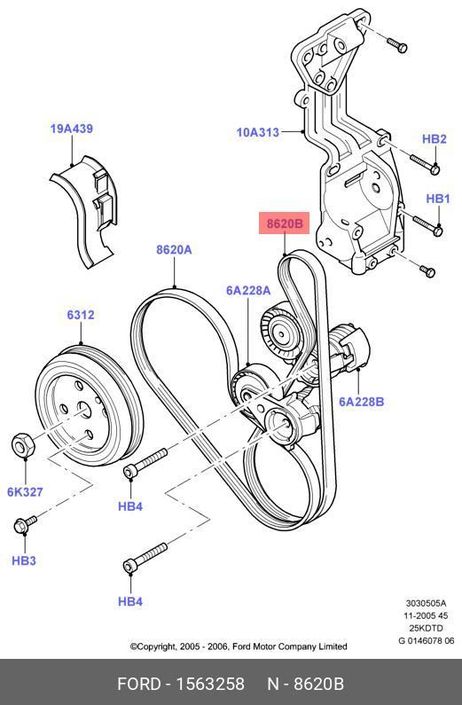 19A439

10A313

HB2

HB1

8620B

8620A

6A228A

6312

6A228B

6K327

HB4

HB3

HB4

3030505A
11-2005 45
25KDTD
G 0146078 06

©Copyright, 2005 - 2006, Ford Motor Company Limited

FORD - 1563258 N - 8620B