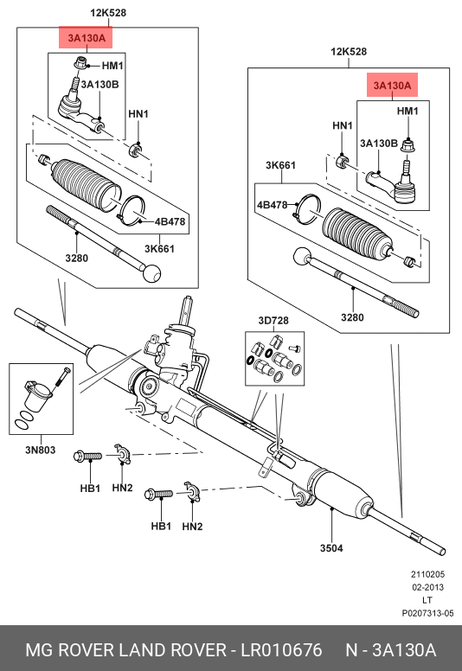 12K528
3A130A
HM1
3A130B
HN1
4B478
3K661
3280

12K528
3A130A
HM1
HN1
3A130B
3K661
4B478
3280

3D728
3N803
HB1
HN2
HB1
HN2
3504

2110205
02-2013
LT
P0207313-05

MG ROVER LAND ROVER - LR010676 N - 3A130A