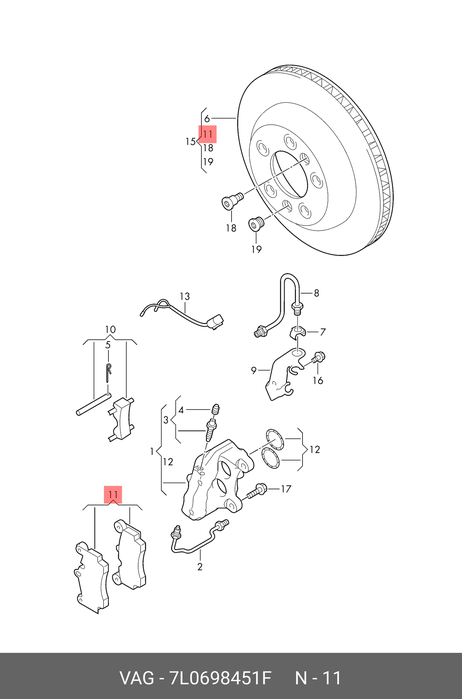 6
11
15
18
19
18
19
13
8
7
9
16
10
5
3
4
1
12
12
17
11
2
VAG - 7L0698451F N - 11