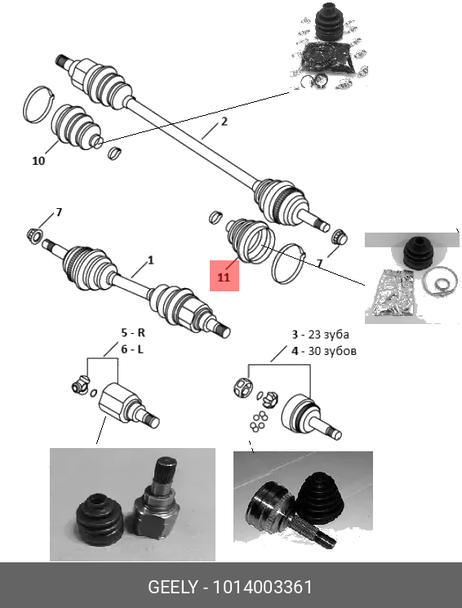 2

10

7

1

11

7

5 - R
6 - L

3 - 23 зуба
4 - 30 зубов

GEELY - 1014003361