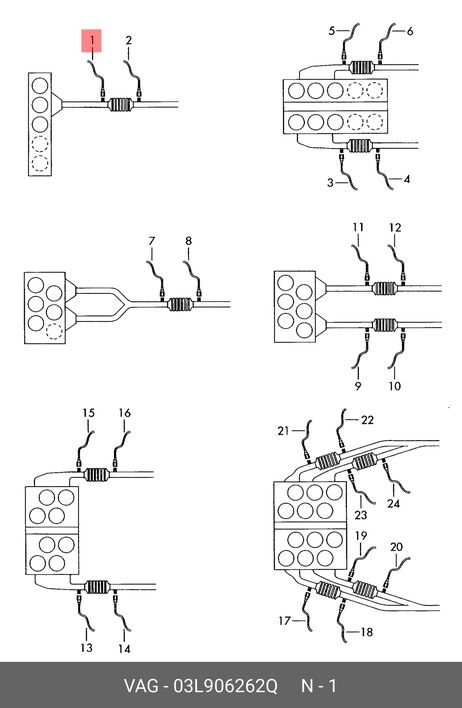 1
2
5
6
3
4
7
8
11
12
9
10
15
16
13
14
21
22
23
24
19
20
17
18

VAG - 03L906262Q N - 1