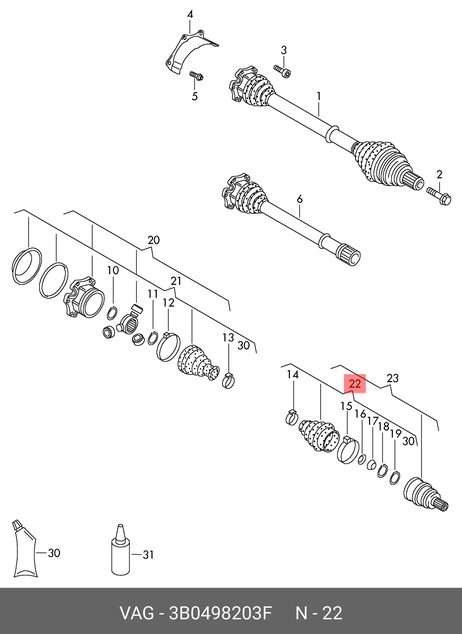 4
3
5
1
2
6
20
10
11
21
12
13
30
14
22
23
15
16
17
18
19
30
30
31
VAG - 3B0498203F N - 22