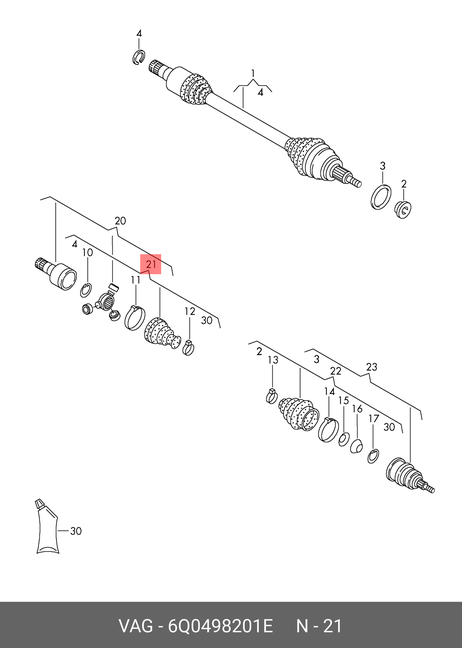 4
1
4
3
2
20
4
10
21
11
12
30
2
13
3
22
23
14
15
16
17
30
30

VAG - 6Q0498201E N - 21