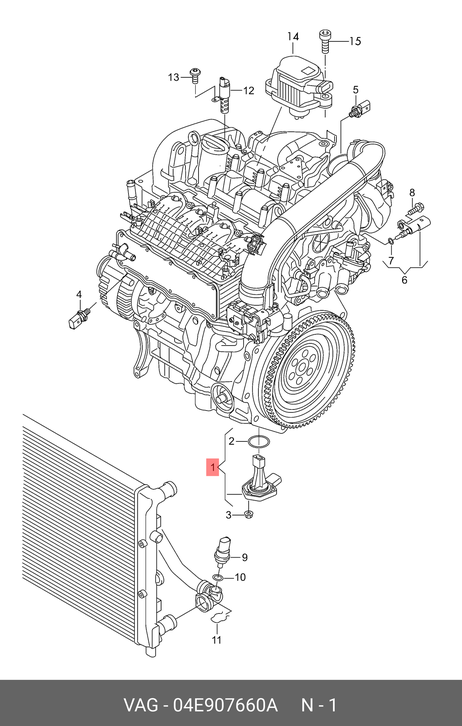 14
15
13
12
5
8
7
6
4
2
1
3
9
10
11
VAG - 04E907660A N - 1