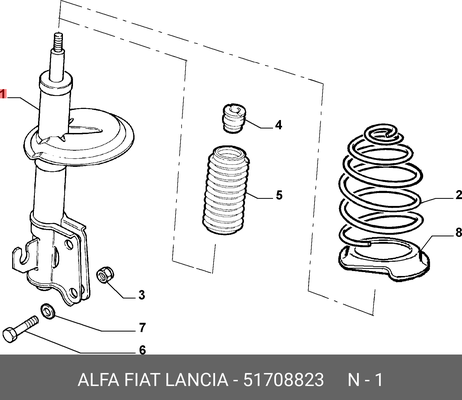 1
4
5
2
8
3
7
6

ALFA FIAT LANCIA - 51708823 N - 1