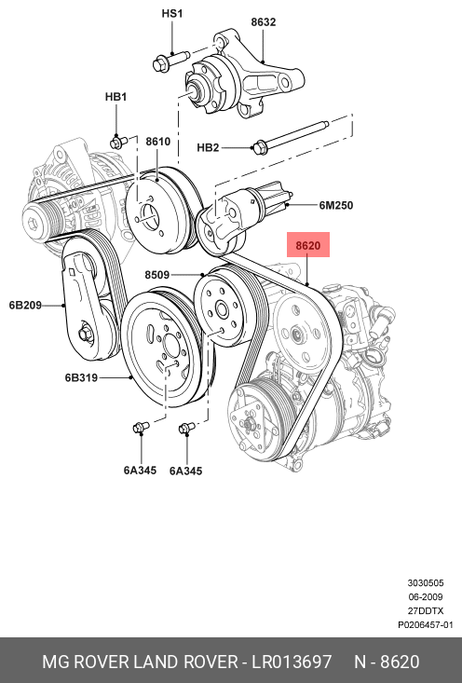 HS1
8632
HB1
8610
HB2
6M250
8620
8509
6B209
6B319
6A345
6A345

3030505
06-2009
27DDTX
P0206457-01

MG ROVER LAND ROVER - LR013697 N - 8620