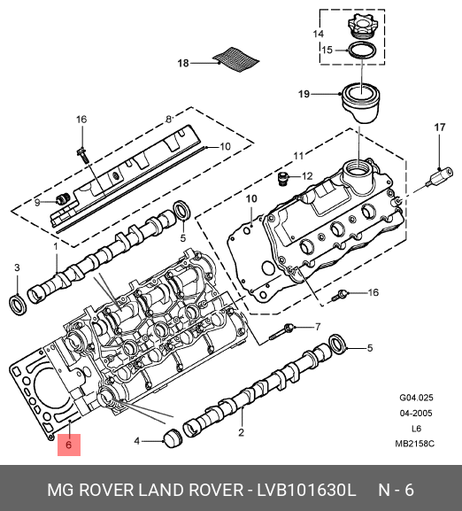 14
15
18
19
16
8
10
17
11
12
9
10
5
1
3
16
7
5
G04.025
04-2005
L6
MB2158C
2
4
6

MG ROVER LAND ROVER - LVB101630L N - 6