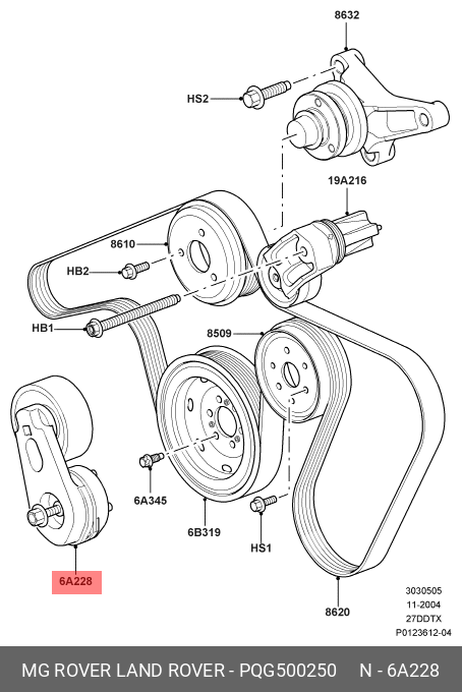 8632

HS2

19A216

8610

HB2

HB1

8509

6A345

6B319

HS1

6A228

8620

3030505
11-2004
27DDTX
P0123612-04

MG ROVER LAND ROVER - PQG500250 N - 6A228