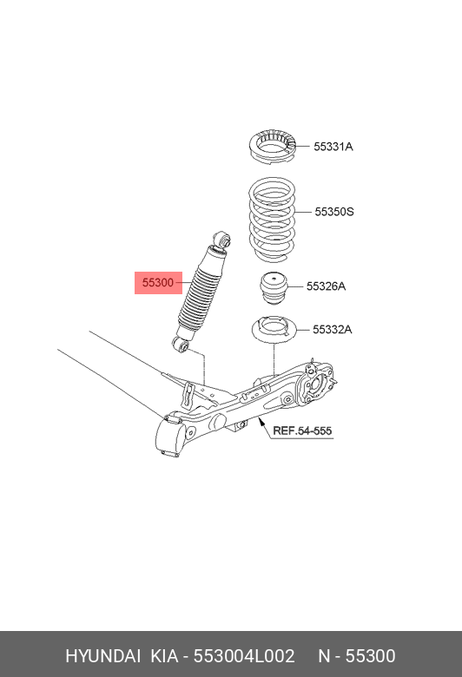 55331A

55350S

55300

55326A

55332A

REF.54-555

HYUNDAI KIA - 553004L002 N - 55300