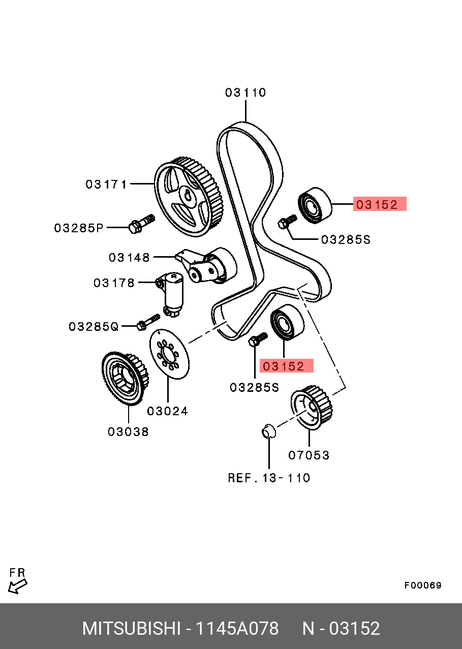 03110
03171
03152
03285P
03285S
03148
03178
03285Q
03152
03285S
03024
03038
07053
REF. 13-110
FR
F00069
MITSUBISHI - 1145A078    N - 03152