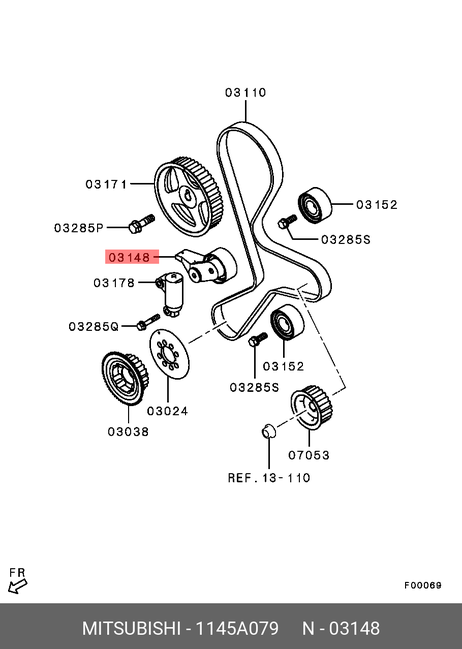 03110

03171

03152

03285P

03285S

03148

03178

03285Q

03152

03285S

03024

03038

07053

REF. 13-110

FR

F00069

MITSUBISHI - 1145A079    N - 03148