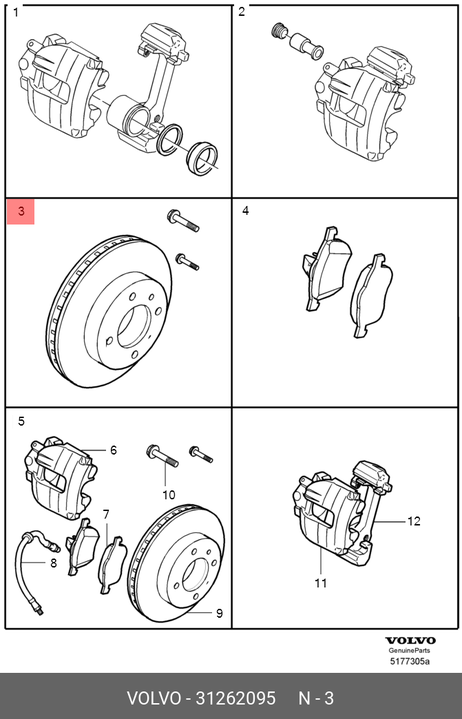 1
2
3
4
5
6
10
7
8
9
12
11
VOLVO
GenuineParts
5177305a
VOLVO - 31262095 N - 3